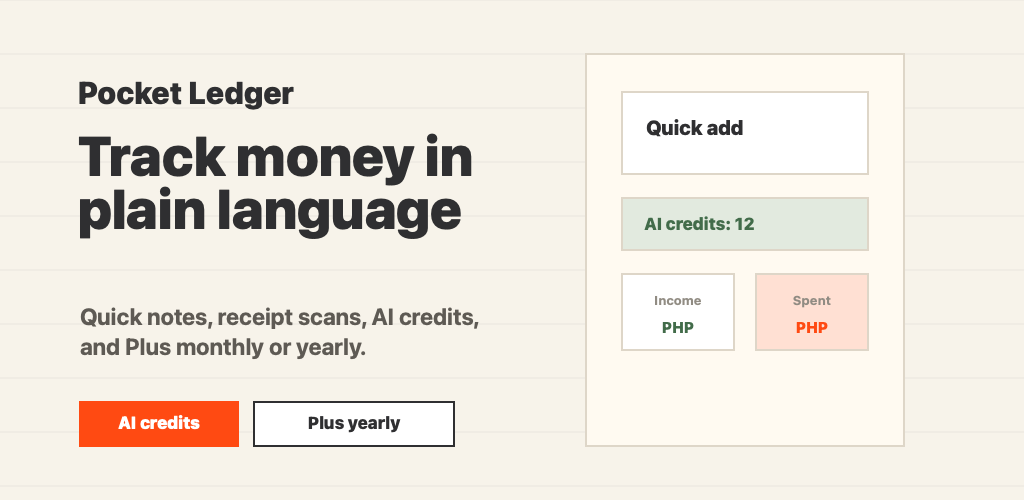 Pocket Ledger

Track money in plain language

Quick notes, receipt scans, AI credits, and Plus monthly or yearly.

AI credits

Plus yearly

Quick add

AI credits: 12

Income
PHP

Spent
PHP